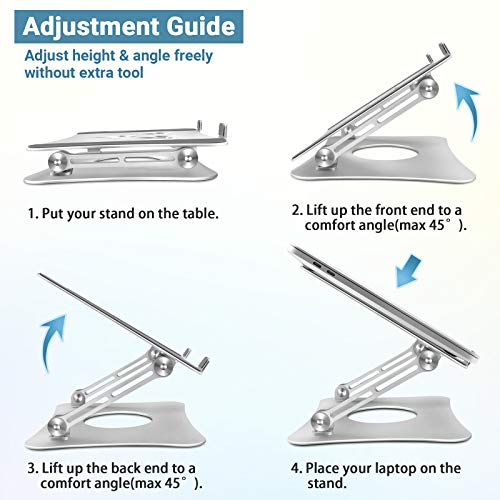 Adjustment Guide

Adjust height & angle freely without extra tool

1. Put your stand on the table.

2. Lift up the front end to a comfort angle(max 45° ).

3. Lift up the back end to a comfort angle(max 45° ).

4. Place your laptop on the stand.