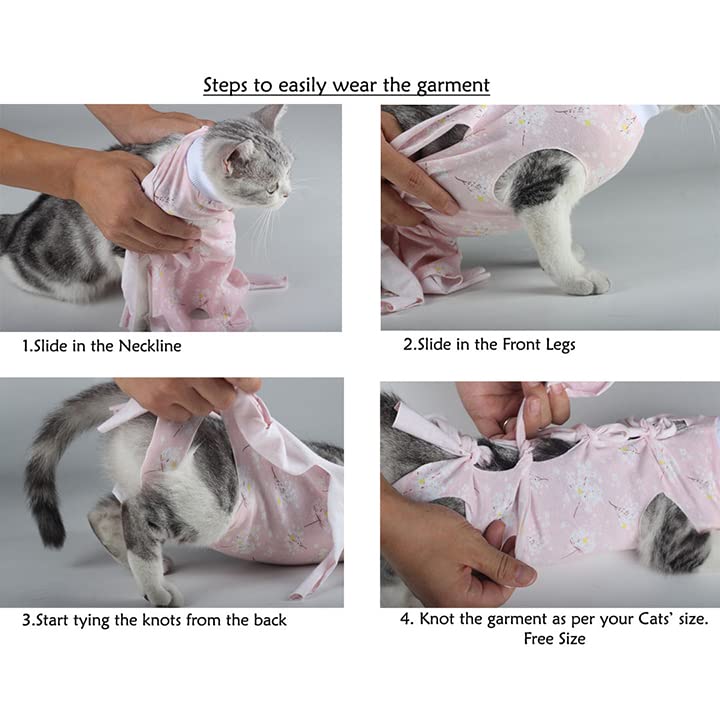 Steps to easily wear the garment

1.Slide in the Neckline

2.Slide in the Front Legs

3.Start tying the knots from the back

4. Knot the garment as per your Cats' size.
Free Size