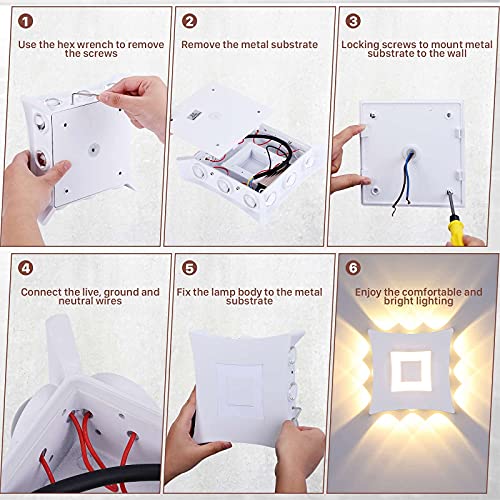 1
Use the hex wrench to remove the screws

2
Remove the metal substrate

3
Locking screws to mount metal substrate to the wall

4
Connect the live, ground and neutral wires

5
Fix the lamp body to the metal substrate

6
Enjoy the comfortable and bright lighting