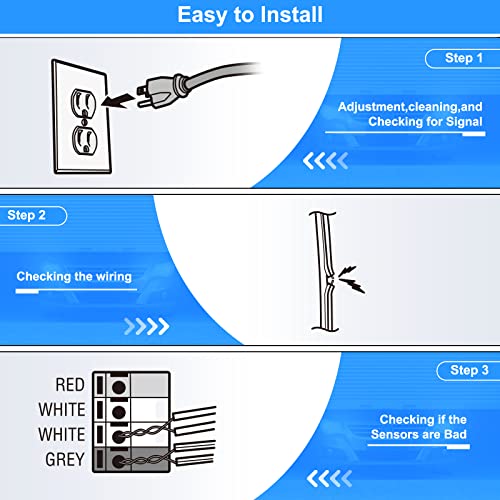 Easy to Install

Step 1

Adjustment,cleaning,and Checking for Signal

Step 2

Checking the wiring

RED
WHITE
WHITE
GREY

Step 3

Checking if the Sensors are Bad