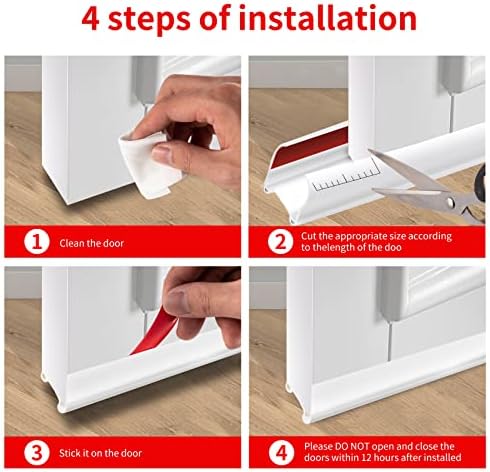 4 steps of installation

1 Clean the door

2 Cut the appropriate size according to thelength of the doo

3 Stick it on the door

4 Please DO NOT open and close the doors within 12 hours after installed