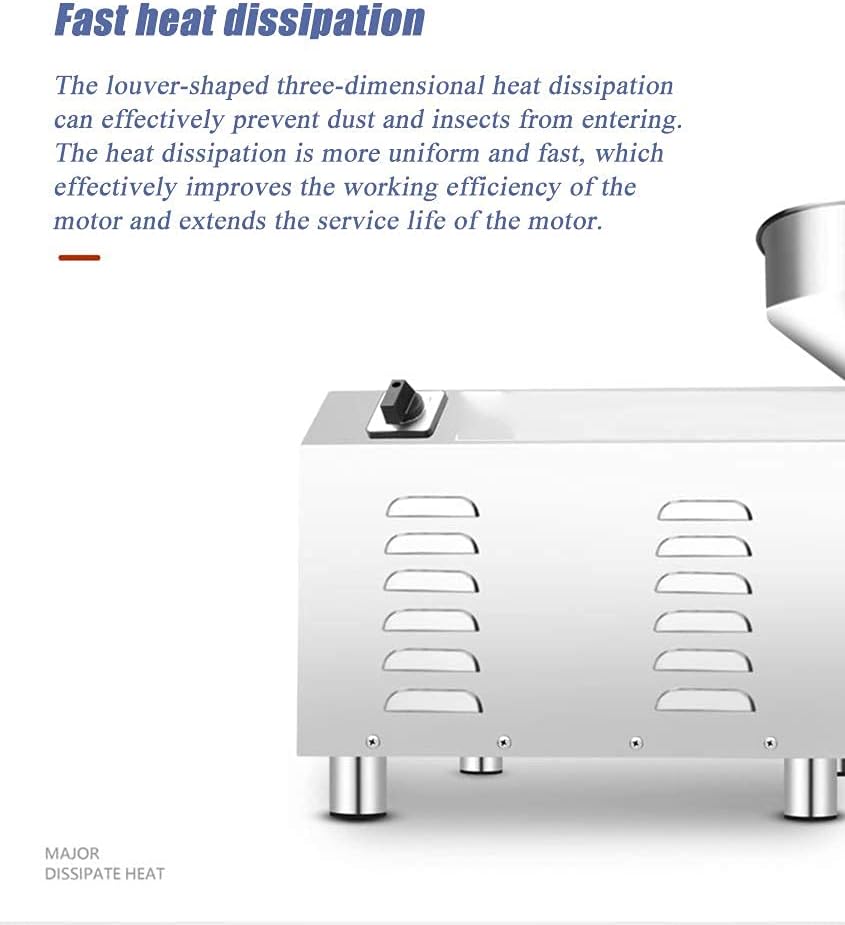 Fast heat dissipation

The louver-shaped three-dimensional heat dissipation can effectively prevent dust and insects from entering. The heat dissipation is more uniform and fast, which effectively improves the working efficiency of the motor and extends the service life of the motor.

MAJOR
DISSIPATE HEAT