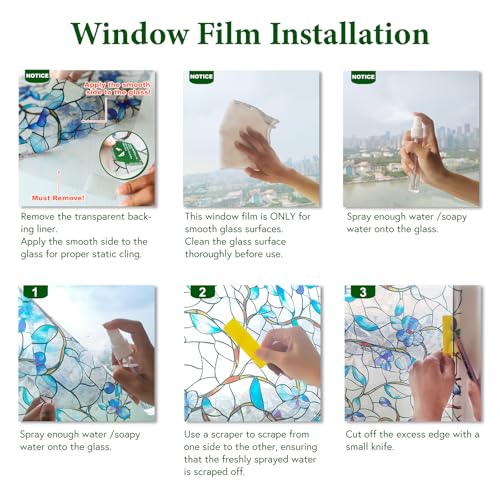 Window Film Installation

NOTICE

Apply the smooth side to the glass!

Must Remove!

Remove the transparent backing liner.
Apply the smooth side to the glass for proper static cling.

NOTICE

This window film is ONLY for smooth glass surfaces.
Clean the glass surface thoroughly before use.

NOTICE

Spray enough water /soapy water onto the glass.

1

Spray enough water /soapy water onto the glass.

2

Use a scraper to scrape from one side to the other, ensuring that the freshly sprayed water is scraped off.

3

Cut off the excess edge with a small knife.