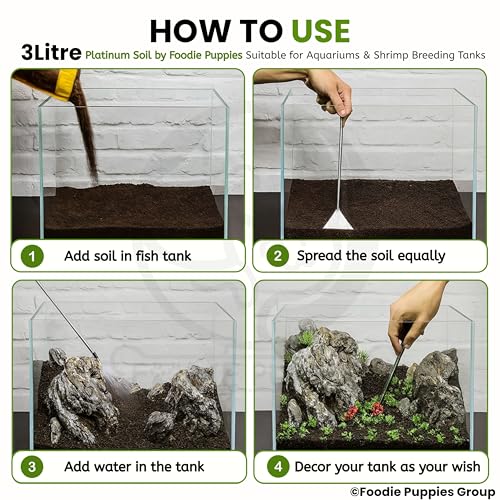 HOW TO USE

3Litre Platinum Soil by Foodie Puppies Suitable for Aquariums & Shrimp Breeding Tanks

1 Add soil in fish tank

2 Spread the soil equally

3 Add water in the tank

4 Decor your tank as your wish

©Foodie Puppies Group