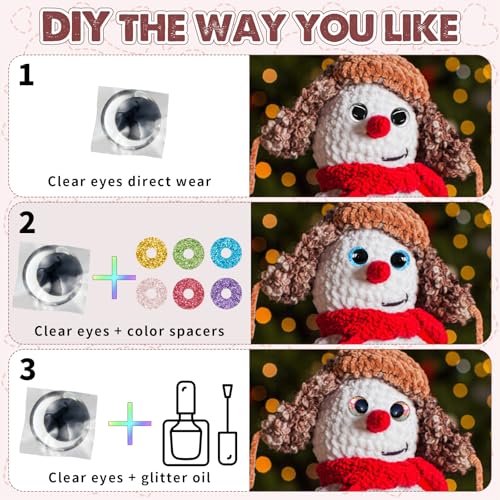 DIY THE WAY YOU LIKE

1

Clear eyes direct wear

2

Clear eyes + color spacers

3

Clear eyes + glitter oil