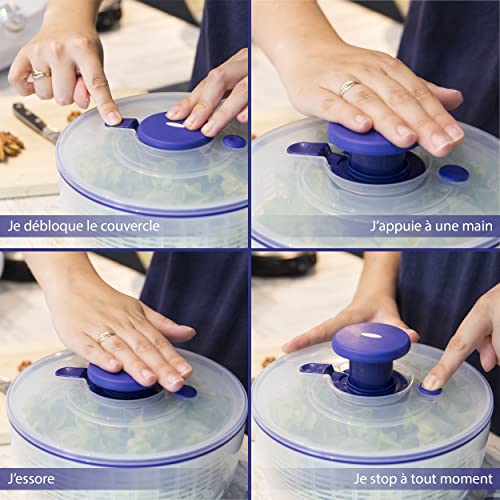 Je débloque le couvercle

J'appuie à une main

J'essore

Je stop à tout moment