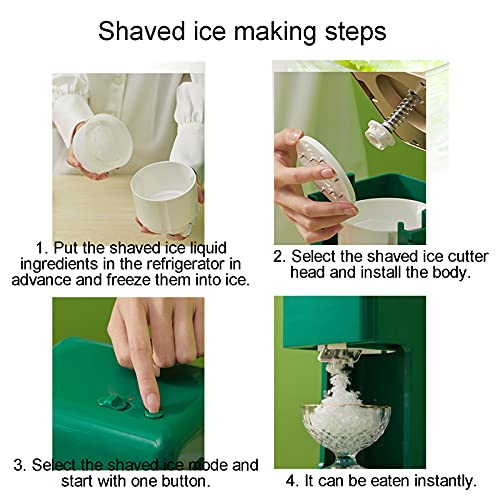 Shaved ice making steps

1. Put the shaved ice liquid ingredients in the refrigerator in advance and freeze them into ice.

2. Select the shaved ice cutter head and install the body.

3. Select the shaved ice mode and start with one button.

4. It can be eaten instantly.