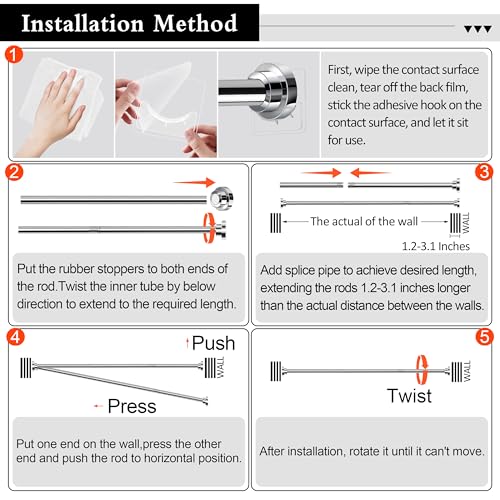 Installation Method

1

First, wipe the contact surface clean, tear off the back film, stick the adhesive hook on the contact surface, and let it sit for use.

2

Put the rubber stoppers to both ends of the rod.Twist the inner tube by below direction to extend to the required length.

3

The actual of the wall

WALL

1.2-3.1 Inches

Add splice pipe to achieve desired length, extending the rods 1.2-3.1 inches longer than the actual distance between the walls.

4

Push

WALL

Press

Put one end on the wall,press the other end and push the rod to horizontal position.

5

WALL

Twist

After installation, rotate it until it can't move.