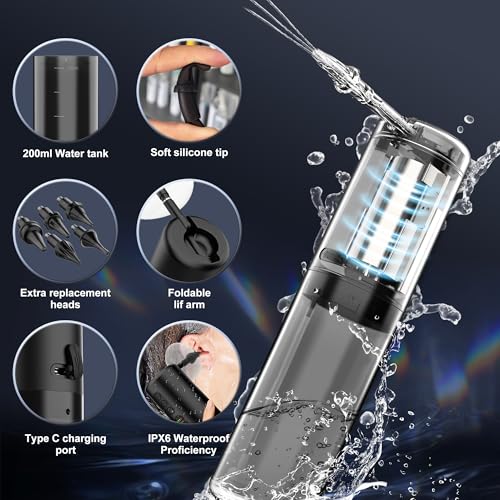 200ml Water tank

Soft silicone tip

Extra replacement heads

Foldable lif arm

Type C charging port

IPX6 Waterproof Proficiency