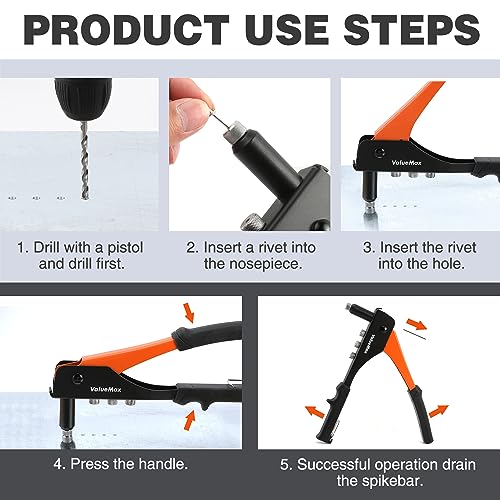 PRODUCT USE STEPS

ValueMax

1. Drill with a pistol and drill first.

2. Insert a rivet into the nosepiece.

3. Insert the rivet into the hole.

ValueMax

ValueMax

4. Press the handle.

5. Successful operation drain the spikebar.