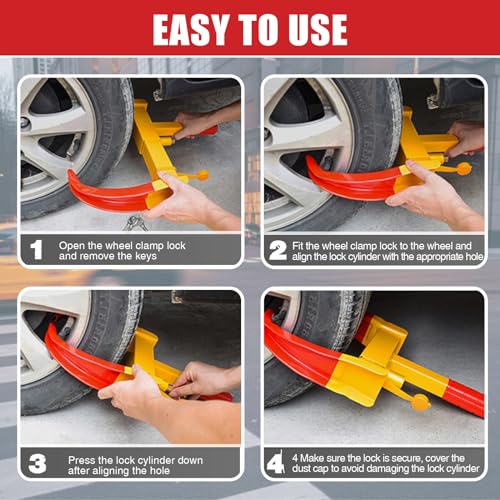 EASY TO USE

1 Open the wheel clamp lock and remove the keys

2 Fit the wheel clamp lock to the wheel and align the lock cylinder with the appropriate hole

3 Press the lock cylinder down after aligning the hole

4 4 Make sure the lock is secure, cover the dust cap to avoid damaging the lock cylinder