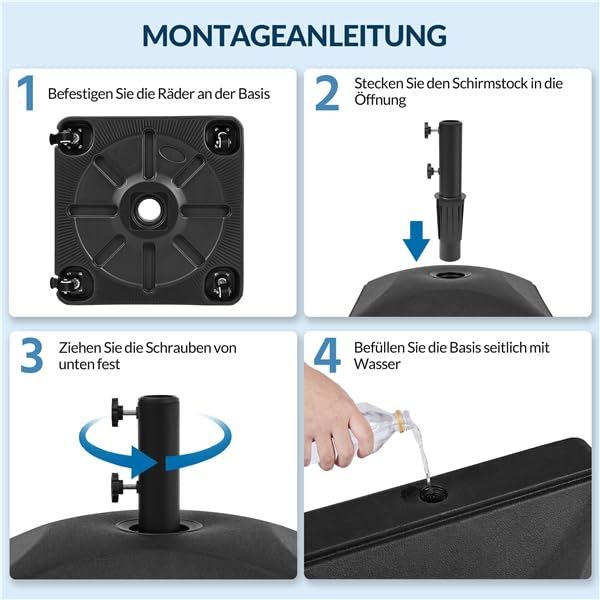 MONTAGEANLEITUNG

1 Befestigen Sie die Räder an der Basis

2 Stecken Sie den Schirmstock in die Öffnung

3 Ziehen Sie die Schrauben von unten fest

4 Befüllen Sie die Basis seitlich mit Wasser