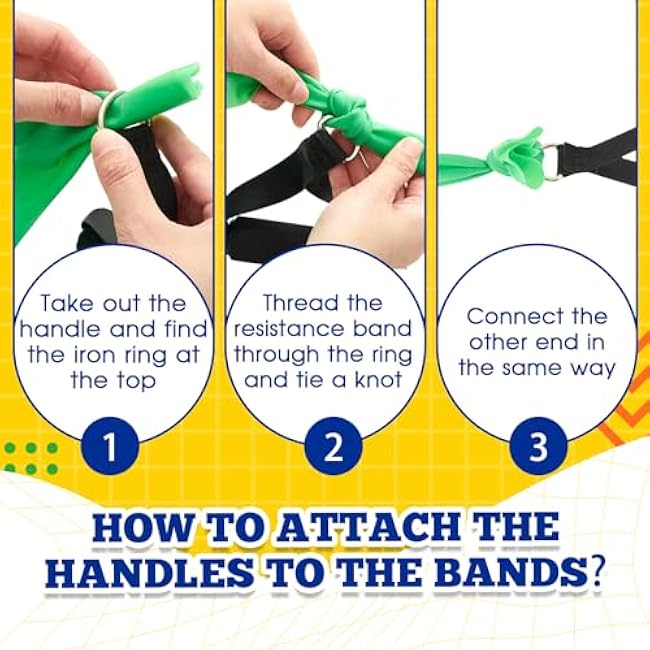 Take out the handle and find the iron ring at the top

1

Thread the resistance band through the ring and tie a knot

2

Connect the other end in the same way

3

HOW TO ATTACH THE HANDLES TO THE BANDS?