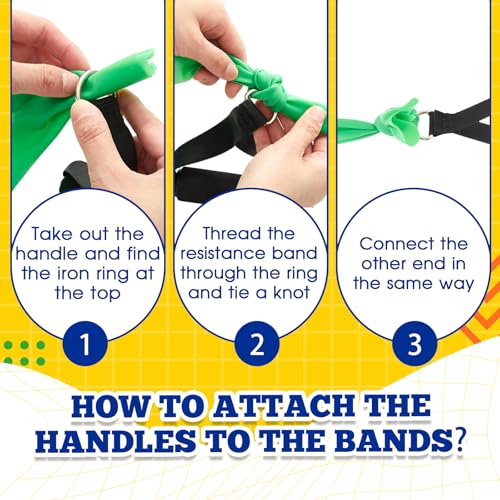 Take out the handle and find the iron ring at the top

1

Thread the resistance band through the ring and tie a knot

2

Connect the other end in the same way

3

HOW TO ATTACH THE HANDLES TO THE BANDS?