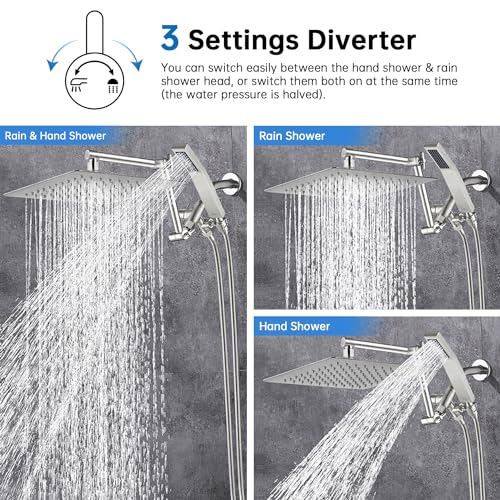 3 Settings Diverter

You can switch easily between the hand shower & rain shower head, or switch them both on at the same time (the water pressure is halved).

Rain & Hand Shower

Rain Shower

Hand Shower