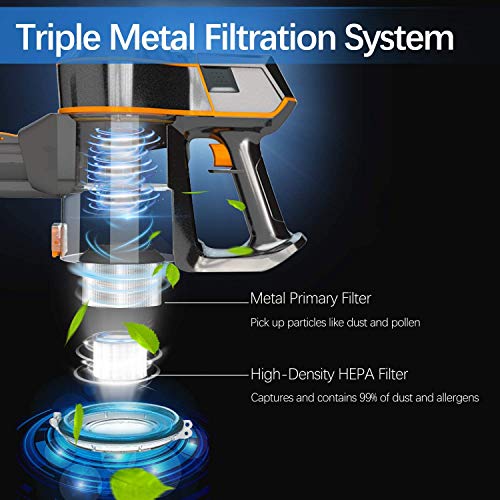 Triple Metal Filtration System

Metal Primary Filter

Pick up particles like dust and pollen

High-Density HEPA Filter

Captures and contains 99% of dust and allergens