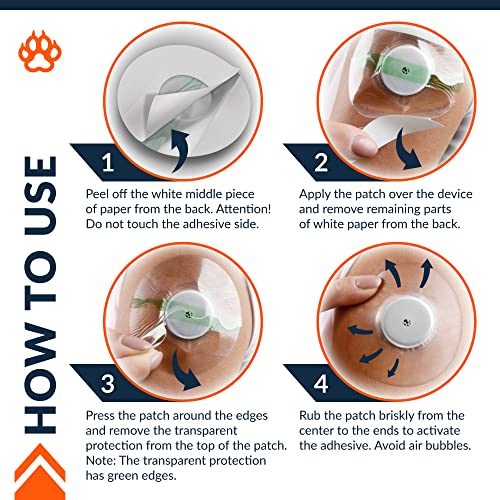 HOW TO USE

1

Peel off the white middle piece of paper from the back. Attention! Do not touch the adhesive side.

2

Apply the patch over the device and remove remaining parts of white paper from the back.

3

Press the patch around the edges and remove the transparent protection from the top of the patch. Note: The transparent protection has green edges.

4

Rub the patch briskly from the center to the ends to activate the adhesive. Avoid air bubbles.