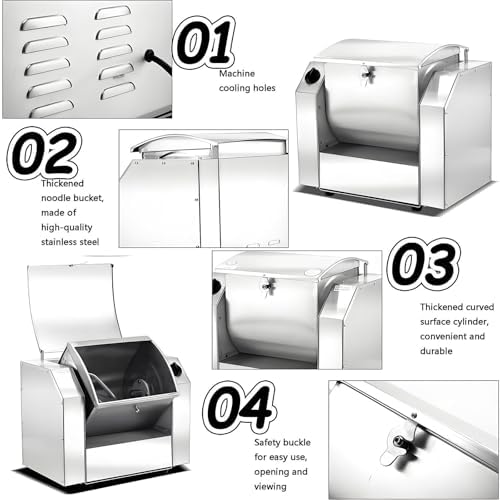 01

Machine cooling holes

02

Thickened noodle bucket, made of high-quality stainless steel

03

Thickened curved surface cylinder, convenient and durable

04

Safety buckle for easy use, opening and viewing