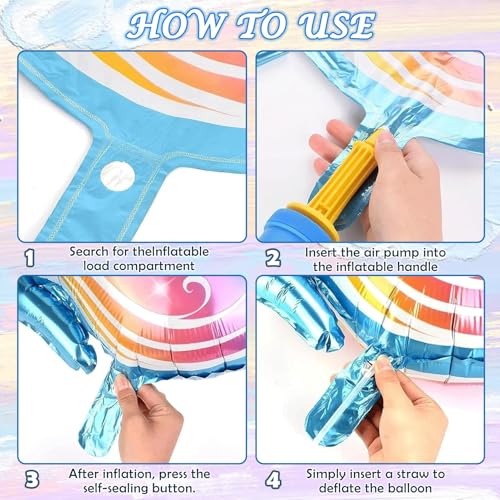 HOW TO USE

1 Search for theInflatable load compartment

2 Insert the air pump into the inflatable handle

3 After inflation, press the self-sealing button.

4 Simply insert a straw to deflate the balloon