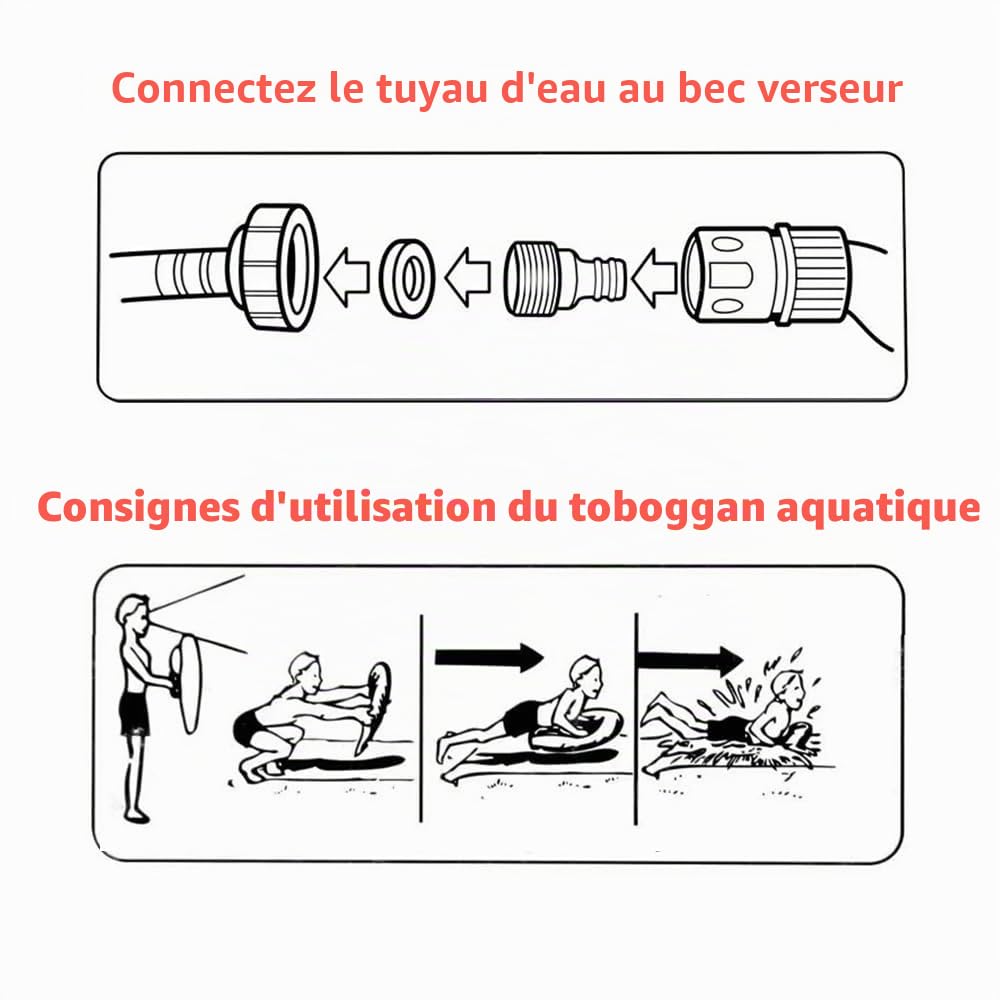 Connectez le tuyau d'eau au bec verseur

Consignes d'utilisation du toboggan aquatique