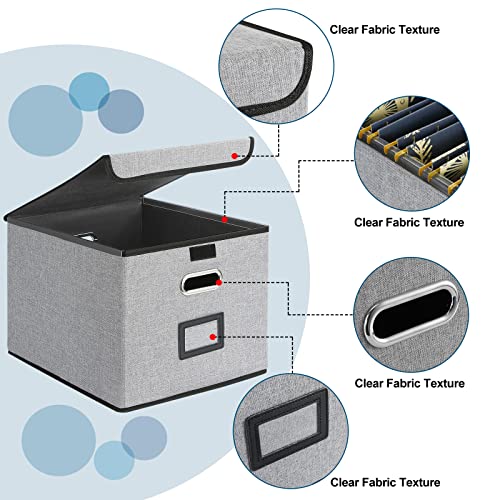 Clear Fabric Texture

Clear Fabric Texture

Clear Fabric Texture

Clear Fabric Texture