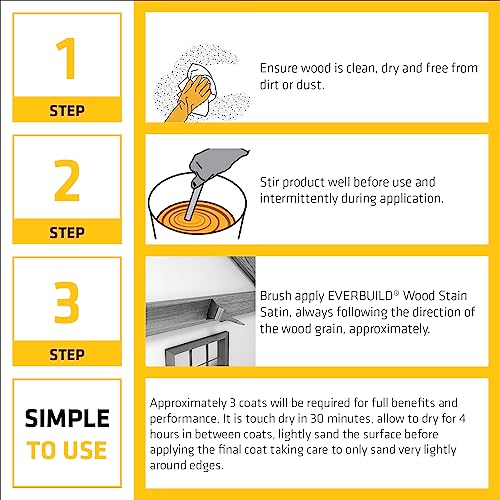 1

STEP

Ensure wood is clean, dry and free from dirt or dust.

2

STEP

Stir product well before use and intermittently during application.

3

STEP

Brush apply EVERBUILD® Wood Stain Satin, always following the direction of the wood grain, approximately.

SIMPLE TO USE

Approximately 3 coats will be required for full benefits and performance. It is touch dry in 30 minutes, allow to dry for 4 hours in between coats, lightly sand the surface before applying the final coat taking care to only sand very lightly around edges.