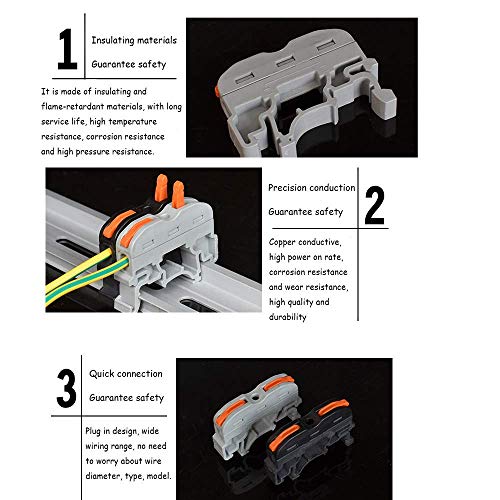 1

Insulating materials

Guarantee safety

It is made of insulating and flame-retardant materials, with long service life, high temperature resistance, corrosion resistance and high pressure resistance.

Precision conduction

Guarantee safety

2

Copper conductive, high power on rate, corrosion resistance and wear resistance, high quality and durability

3

Quick connection

Guarantee safety

Plug in design, wide wiring range, no need to worry about wire diameter, type, model.