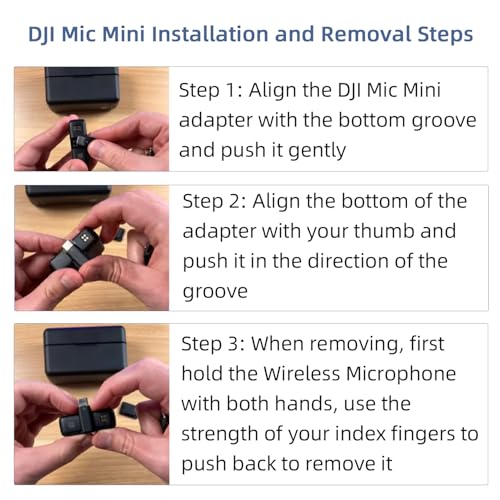 DJI Mic Mini Installation and Removal Steps

Step 1: Align the DJI Mic Mini adapter with the bottom groove and push it gently

Step 2: Align the bottom of the adapter with your thumb and push it in the direction of the groove

Step 3: When removing, first hold the Wireless Microphone with both hands, use the strength of your index fingers to push back to remove it