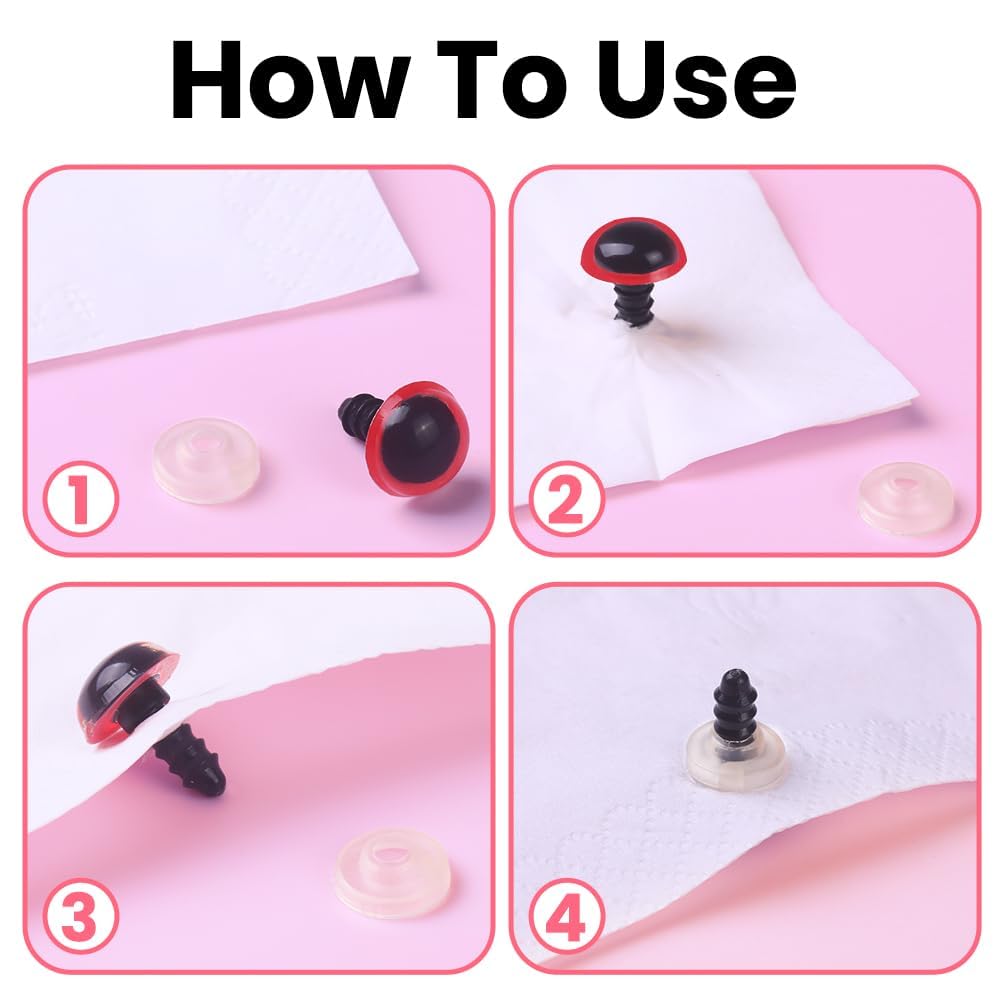 How To Use

1

2

3

4