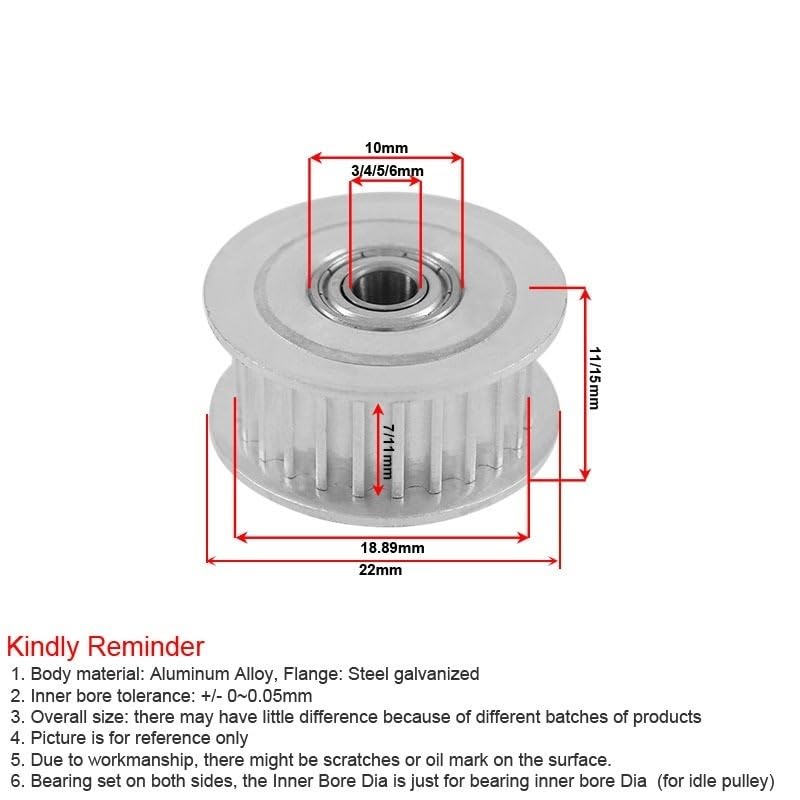 10mm
3/4/5/6mm
11/15mm
7/11mm
18.89mm
22mm

Kindly Reminder
1. Body material: Aluminum Alloy, Flange: Steel galvanized
2. Inner bore tolerance: +/- 0~0.05mm
3. Overall size: there may have little difference because of different batches of products
4. Picture is for reference only
5. Due to workmanship, there might be scratches or oil mark on the surface.
6. Bearing set on both sides, the Inner Bore Dia is just for bearing inner bore Dia (for idle pulley)