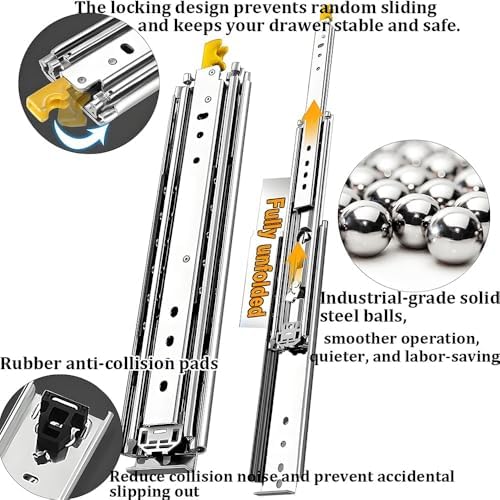 The locking design prevents random sliding and keeps your drawer stable and safe.

Fully unfolded

Industrial-grade solid steel balls,
smoother operation, quieter, and labor-saving

Rubber anti-collision pads

Reduce collision noise and prevent accidental slipping out