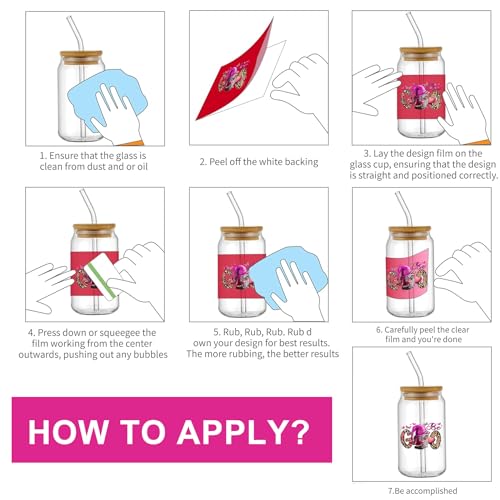 1. Ensure that the glass is clean from dust and or oil

2. Peel off the white backing

3. Lay the design film on the glass cup, ensuring that the design is straight and positioned correctly.

4. Press down or squeegee the film working from the center outwards, pushing out any bubbles

5. Rub, Rub, Rub. Rub d own your design for best results. The more rubbing, the better results

6. Carefully peel the clear film and you're done

HOW TO APPLY?

7.Be accomplished