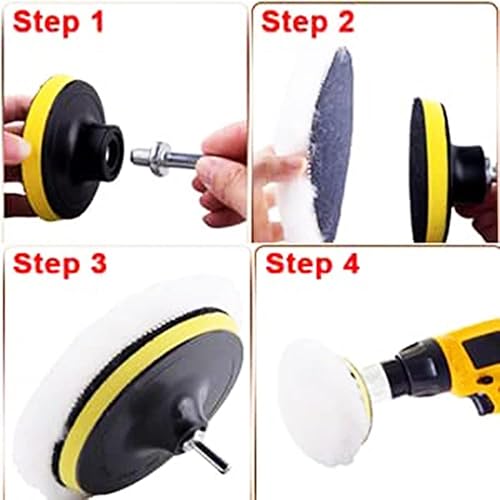 Step 1

Step 2

Step 3

Step 4