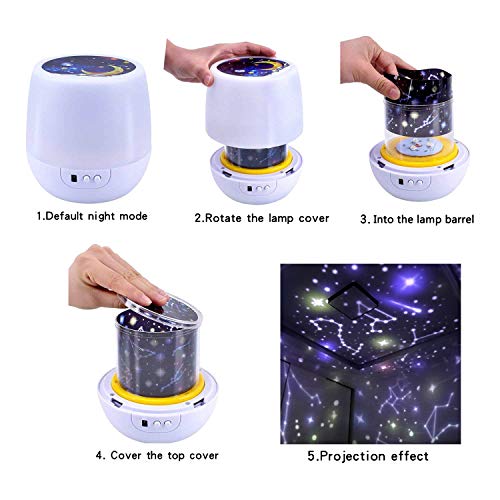 1.Default night mode

2.Rotate the lamp cover

3. Into the lamp barrel

4. Cover the top cover

5.Projection effect