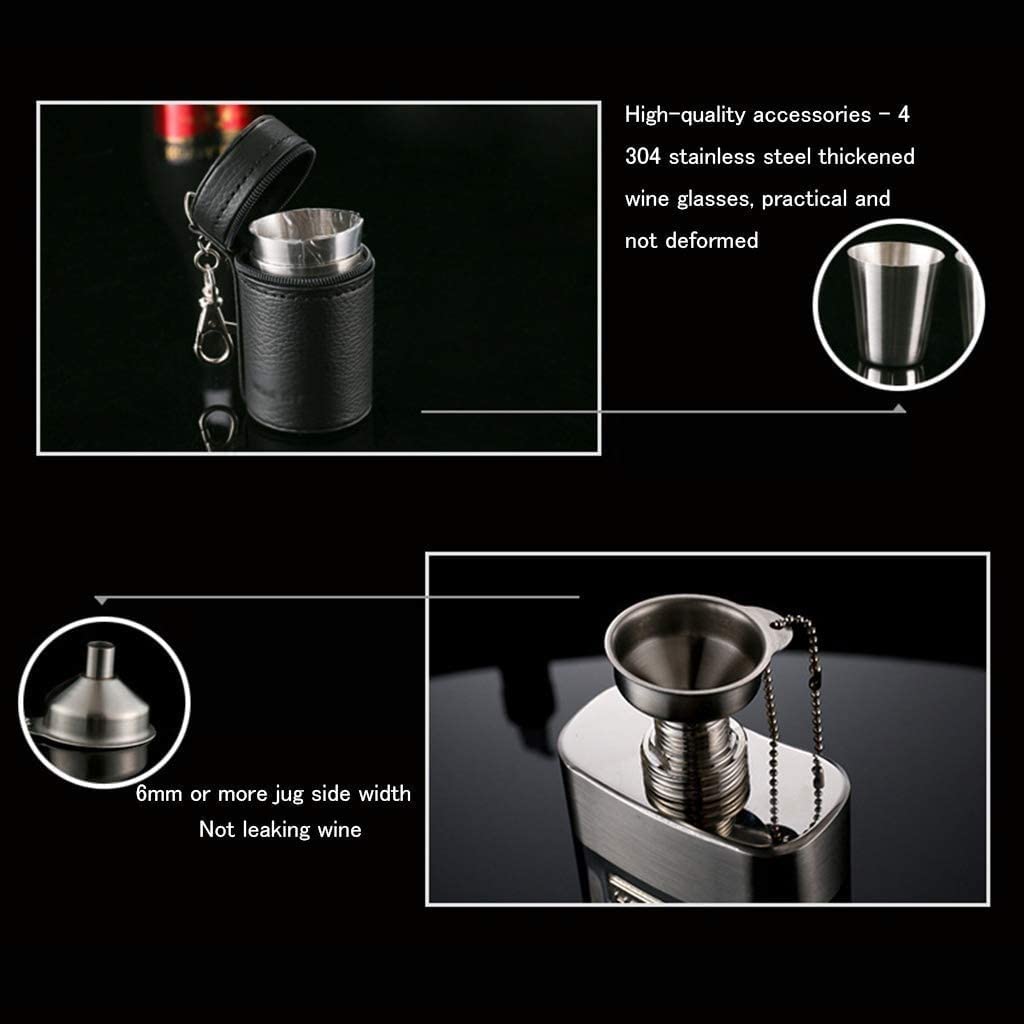 High-quality accessories - 4 304 stainless steel thickened wine glasses, practical and not deformed

6mm or more jug side width
Not leaking wine