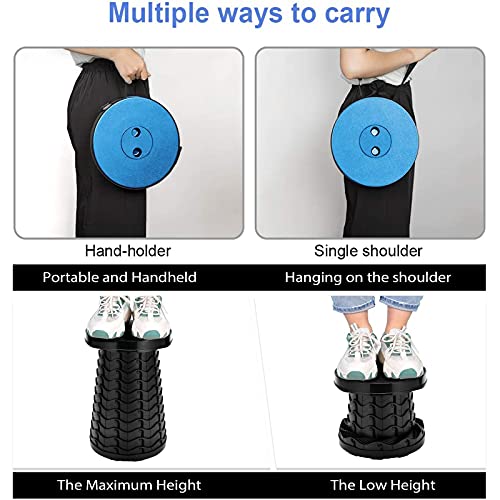 Multiple ways to carry

Hand-holder

Single shoulder

Portable and Handheld

Hanging on the shoulder

The Maximum Height

The Low Height