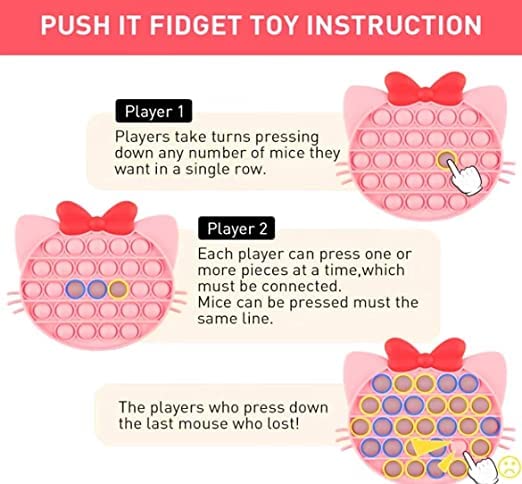 PUSH IT FIDGET TOY INSTRUCTION

Player 1

Players take turns pressing down any number of mice they want in a single row.

Player 2

Each player can press one or more pieces at a time,which must be connected.
Mice can be pressed must the same line.

The players who press down the last mouse who lost!