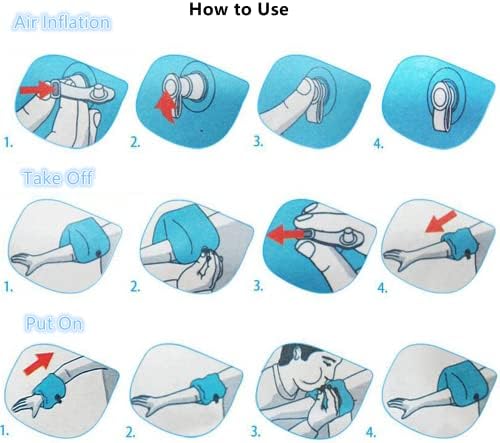 How to Use

Air Inflation

1.

2.

3.

4.

Take Off

1.

2.

3.

4.

Put On

1.

2.

3.

4.