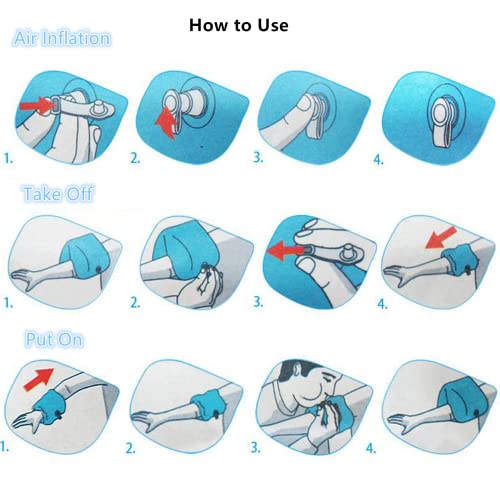 How to Use

Air Inflation

1.

2.

3.

4.

Take Off

1.

2.

3.

4.

Put On

1.

2.

3.

4.