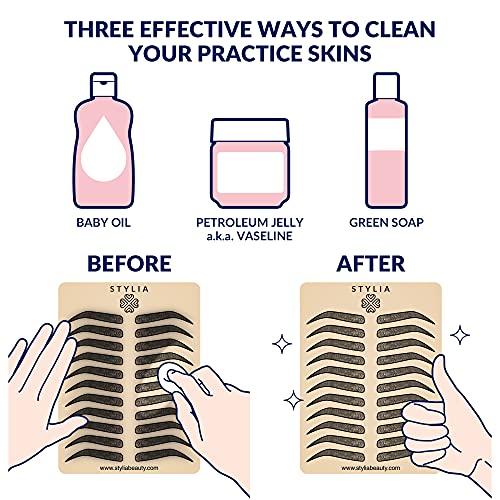 THREE EFFECTIVE WAYS TO CLEAN YOUR PRACTICE SKINS

BABY OIL

PETROLEUM JELLY
a.k.a. VASELINE

GREEN SOAP

BEFORE

STYLIA

www.styliabeauty.com

AFTER

STYLIA

www.styliabeauty.com