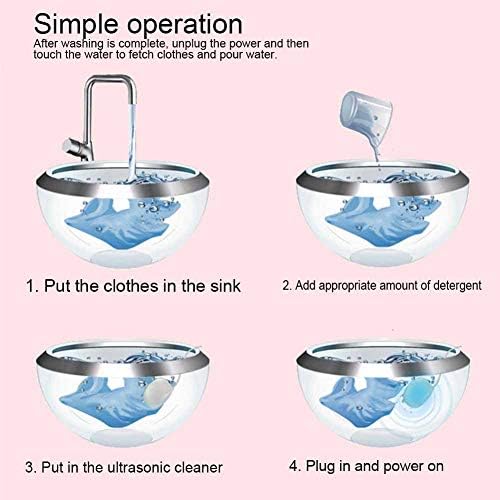 Simple operation
After washing is complete, unplug the power and then touch the water to fetch clothes and pour water.

1. Put the clothes in the sink

2. Add appropriate amount of detergent

3. Put in the ultrasonic cleaner

4. Plug in and power on