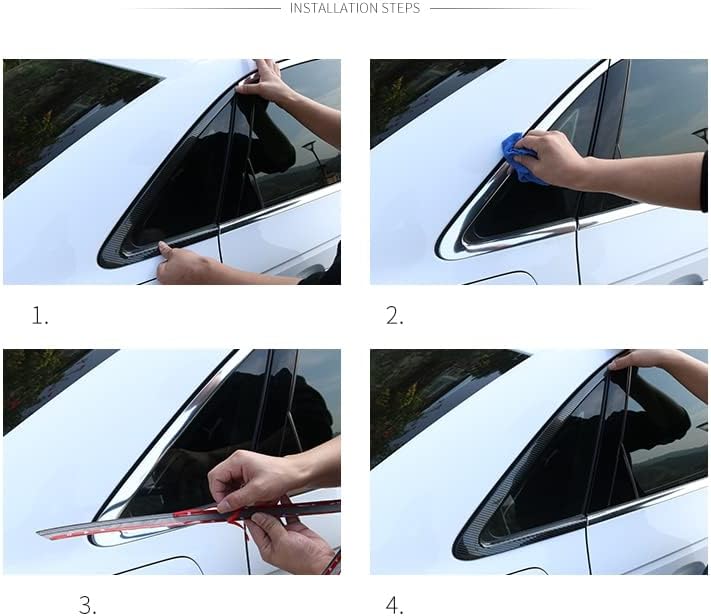 INSTALLATION STEPS

1.

2.

3.

4.