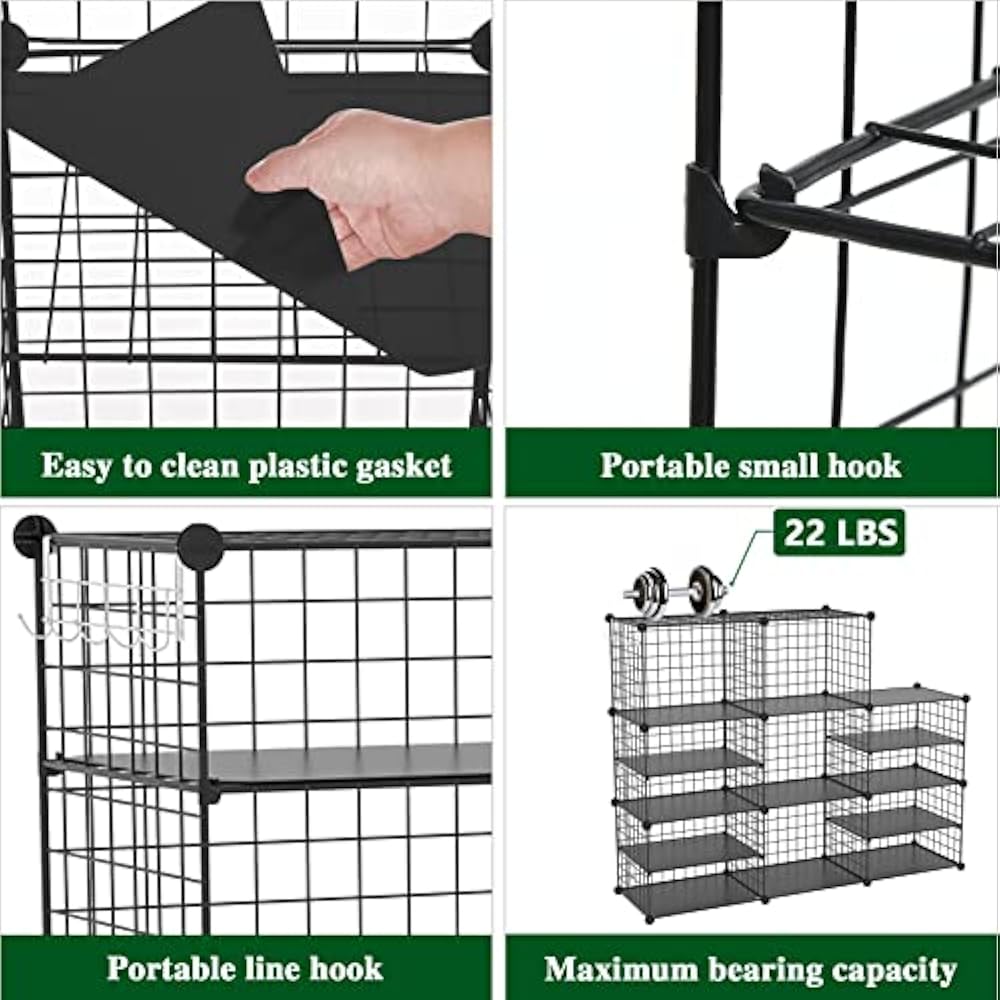 Easy to clean plastic gasket

Portable small hook

Portable line hook

22 LBS

Maximum bearing capacity