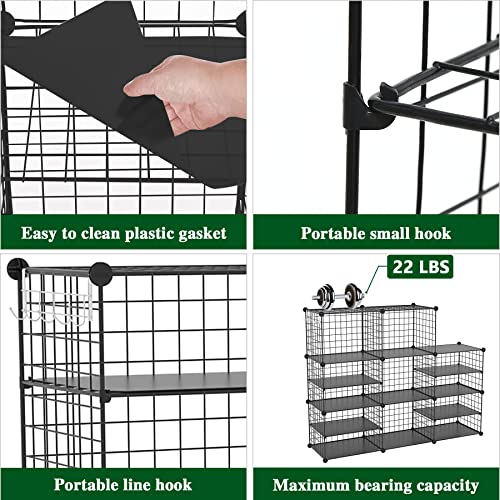 Easy to clean plastic gasket

Portable small hook

Portable line hook

22 LBS

Maximum bearing capacity