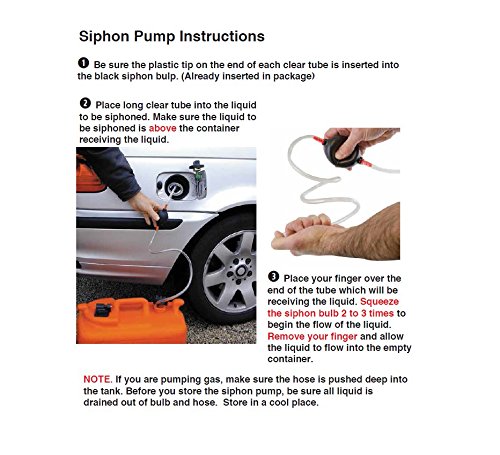 Siphon Pump Instructions

❶ Be sure the plastic tip on the end of each clear tube is inserted into the black siphon bulp. (Already inserted in package)

❷ Place long clear tube into the liquid to be siphoned. Make sure the liquid to be siphoned is above the container receiving the liquid.

❸ Place your finger over the end of the tube which will be receiving the liquid. Squeeze the siphon bulb 2 to 3 times to begin the flow of the liquid. Remove your finger and allow the liquid to flow into the empty container.

NOTE. If you are pumping gas, make sure the hose is pushed deep into the tank. Before you store the siphon pump, be sure all liquid is drained out of bulb and hose. Store in a cool place.