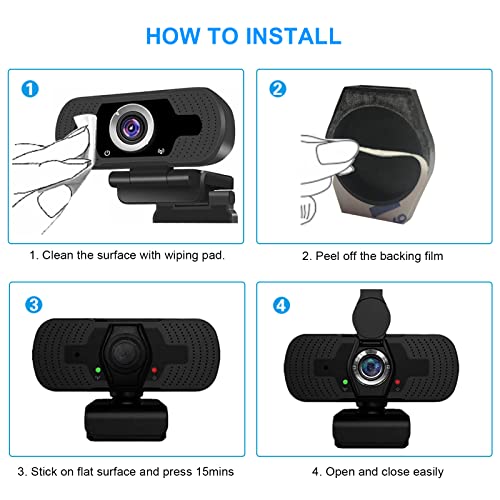 HOW TO INSTALL

1

1. Clean the surface with wiping pad.

2

2. Peel off the backing film

3

3. Stick on flat surface and press 15mins

4

4. Open and close easily