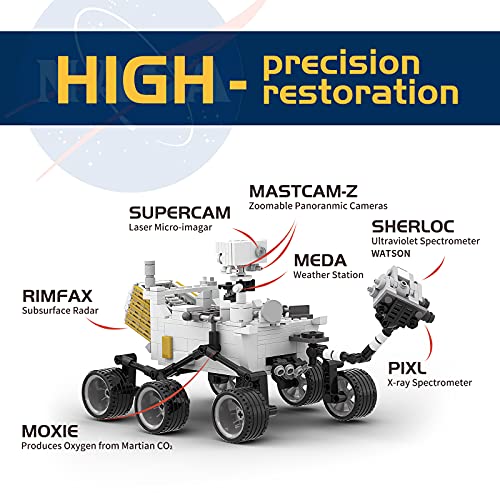 NASA

HIGH - precision restoration

MASTCAM-Z
Zoomable Panoranmic Cameras

SUPERCAM
Laser Micro-imagar

SHERLOC
Ultraviolet Spectrometer
WATSON

MEDA
Weather Station

RIMFAX
Subsurface Radar

PIXL
X-ray Spectrometer

MOXIE
Produces Oxygen from Martian $CO_2$