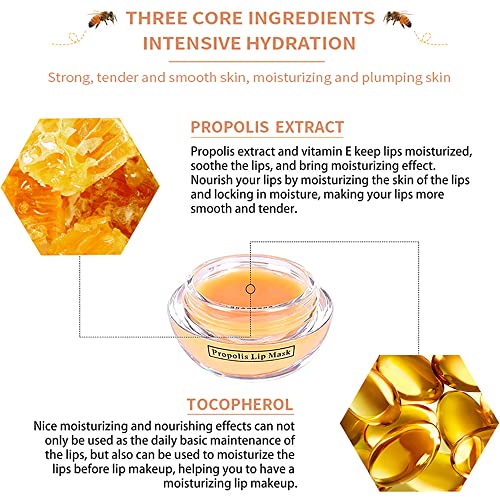 THREE CORE INGREDIENTS
INTENSIVE HYDRATION

Strong, tender and smooth skin, moisturizing and plumping skin

PROPOLIS EXTRACT

Propolis extract and vitamin E keep lips moisturized, soothe the lips, and bring moisturizing effect. Nourish your lips by moisturizing the skin of the lips and locking in moisture, making your lips more smooth and tender.

Propolis Lip Mask

TOCOPHEROL

Nice moisturizing and nourishing effects can not only be used as the daily basic maintenance of the lips, but also can be used to moisturize the lips before lip makeup, helping you to have a moisturizing lip makeup.