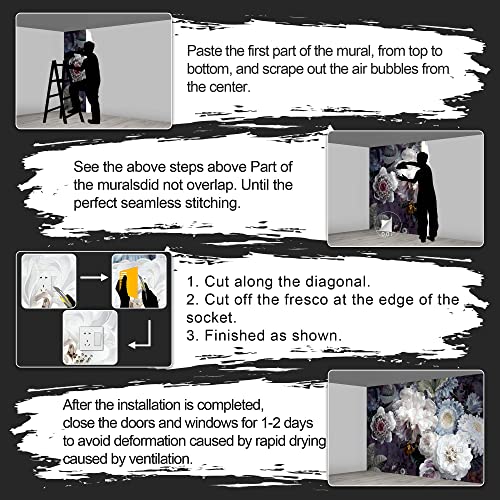 Paste the first part of the mural, from top to bottom, and scrape out the air bubbles from the center.

See the above steps above Part of the muralsdid not overlap. Until the perfect seamless stitching.

1. Cut along the diagonal.
2. Cut off the fresco at the edge of the socket.
3. Finished as shown.

After the installation is completed, close the doors and windows for 1-2 days to avoid deformation caused by rapid drying caused by ventilation.