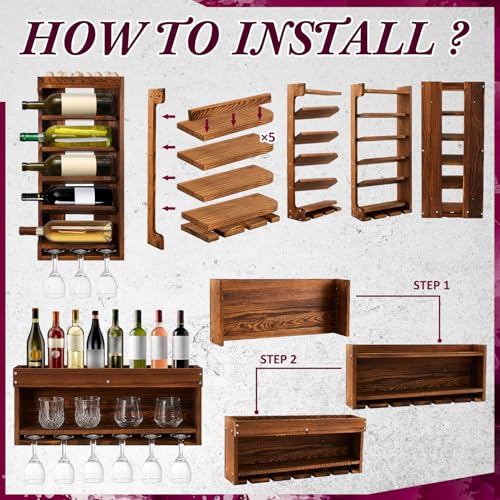 HOW TO INSTALL ?

×5

STEP 1

STEP 2